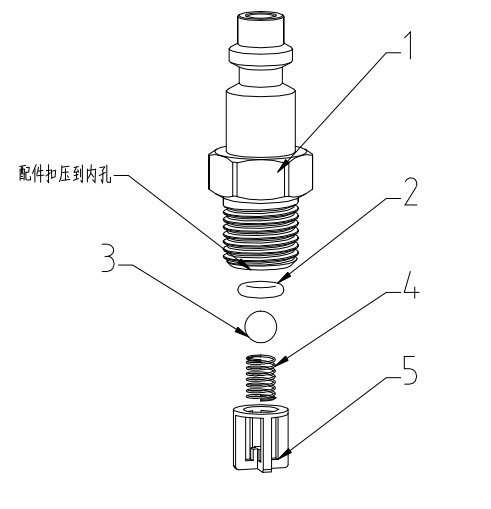 1
配件扣压到内孔
2
3
4
5